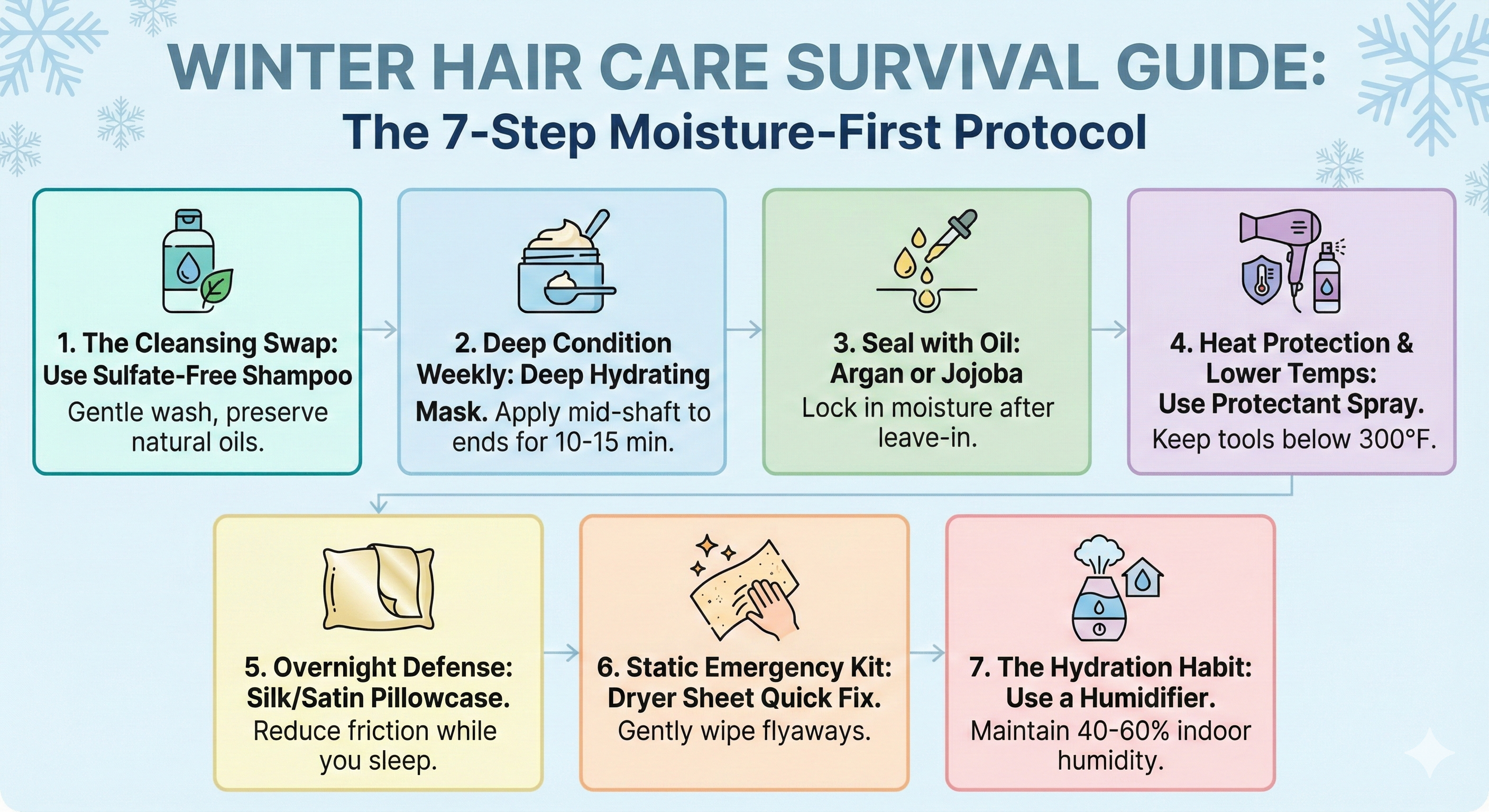 WINTER HAIR CARE SURVIVAL GUIDE:
The 7-Step Moisture-First Protocol

1. The Cleansing Swap: Use Sulfate-Free Shampoo
Gentle wash, preserve natural oils.

2. Deep Condition Weekly: Deep Hydrating Mask. Apply mid-shaft to ends for 10-15 min.

3. Seal with Oil: Argan or Jojoba
Lock in moisture after leave-in.

4. Heat Protection & Lower Temps: Use Protectant Spray.
Keep tools below 300°F.

5. Overnight Defense: Silk/Satin Pillowcase.
Reduce friction while you sleep.

6. Static Emergency Kit: Dryer Sheet Quick Fix.
Gently wipe flyaways.

7. The Hydration Habit: Use a Humidifier.
Maintain 40-60% indoor humidity.